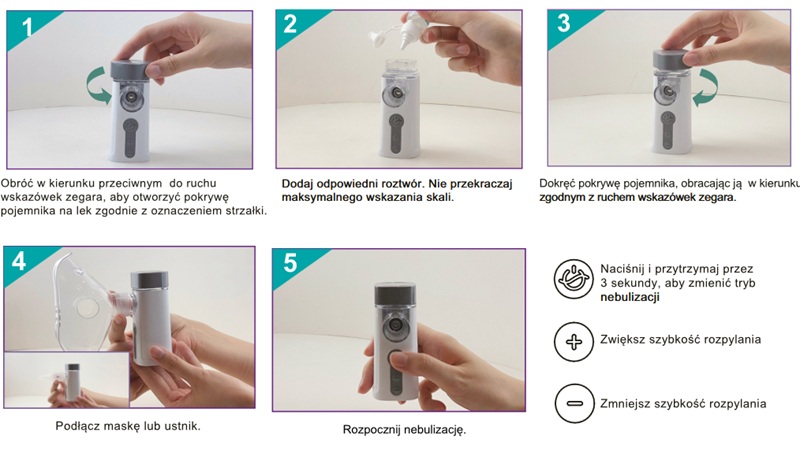 1

Obróć w kierunku przeciwnym do ruchu wskazówek zegara, aby otworzyć pokrywę pojemnika na lek zgodnie z oznaczeniem strzałki.

2

Dodaj odpowiedni roztwór. Nie przekraczaj maksymalnego wskazania skali.

3

Dokręć pokrywę pojemnika, obracając ją w kierunku zgodnym z ruchem wskazówek zegara.

4

Podłącz maskę lub ustnik.

5

Rozpocznij nebulizację.

Naciśnij i przytrzymaj przez 3 sekundy, aby zmienić tryb nebulizacji

Zwiększ szybkość rozpylania

Zmniejsz szybkość rozpylania